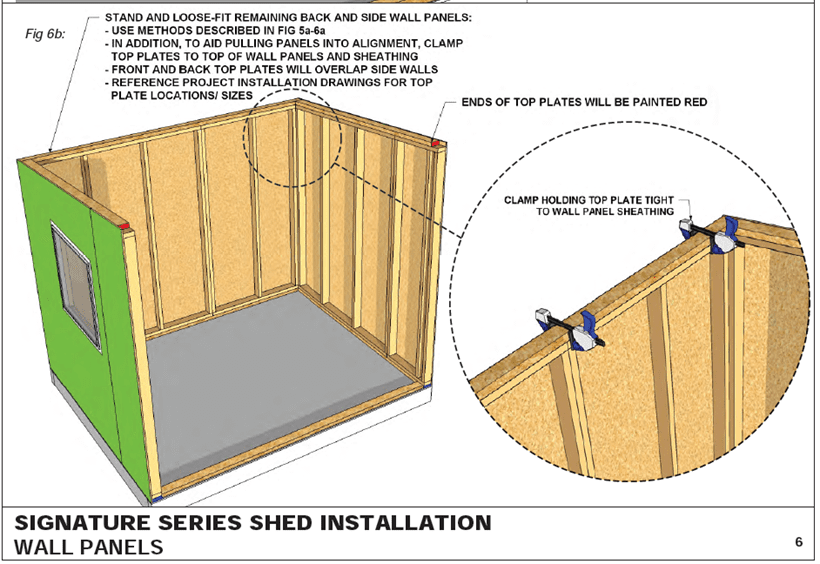 Fig 6b:

STAND AND LOOSE-FIT REMAINING BACK AND SIDE WALL PANELS:
- USE METHODS DESCRIBED IN FIG 5a-6a
- IN ADDITION, TO AID PULLING PANELS INTO ALIGNMENT, CLAMP TOP PLATES TO TOP OF WALL PANELS AND SHEATHING
- FRONT AND BACK TOP PLATES WILL OVERLAP SIDE WALLS
- REFERENCE PROJECT INSTALLATION DRAWINGS FOR TOP PLATE LOCATIONS/ SIZES

ENDS OF TOP PLATES WILL BE PAINTED RED

CLAMP HOLDING TOP PLATE TIGHT TO WALL PANEL SHEATHING

SIGNATURE SERIES SHED INSTALLATION
WALL PANELS

6